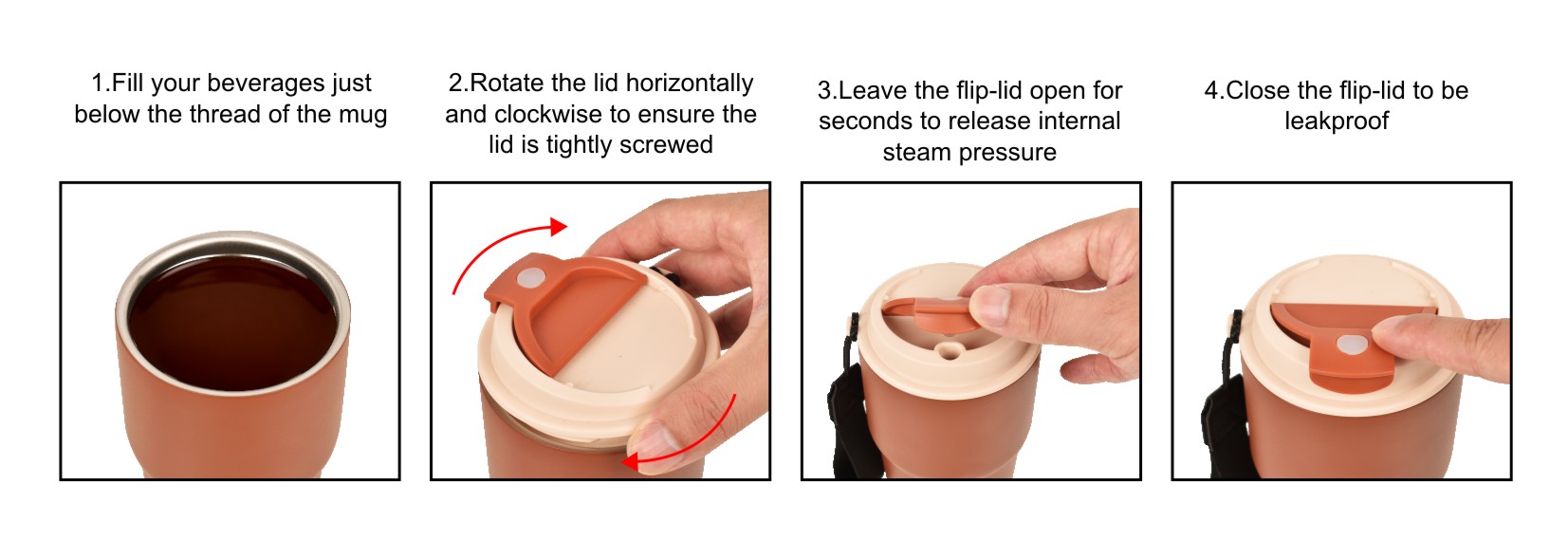 1.Fill your beverages just below the thread of the mug

2.Rotate the lid horizontally and clockwise to ensure the lid is tightly screwed

3.Leave the flip-lid open for seconds to release internal steam pressure

4.Close the flip-lid to be leakproof