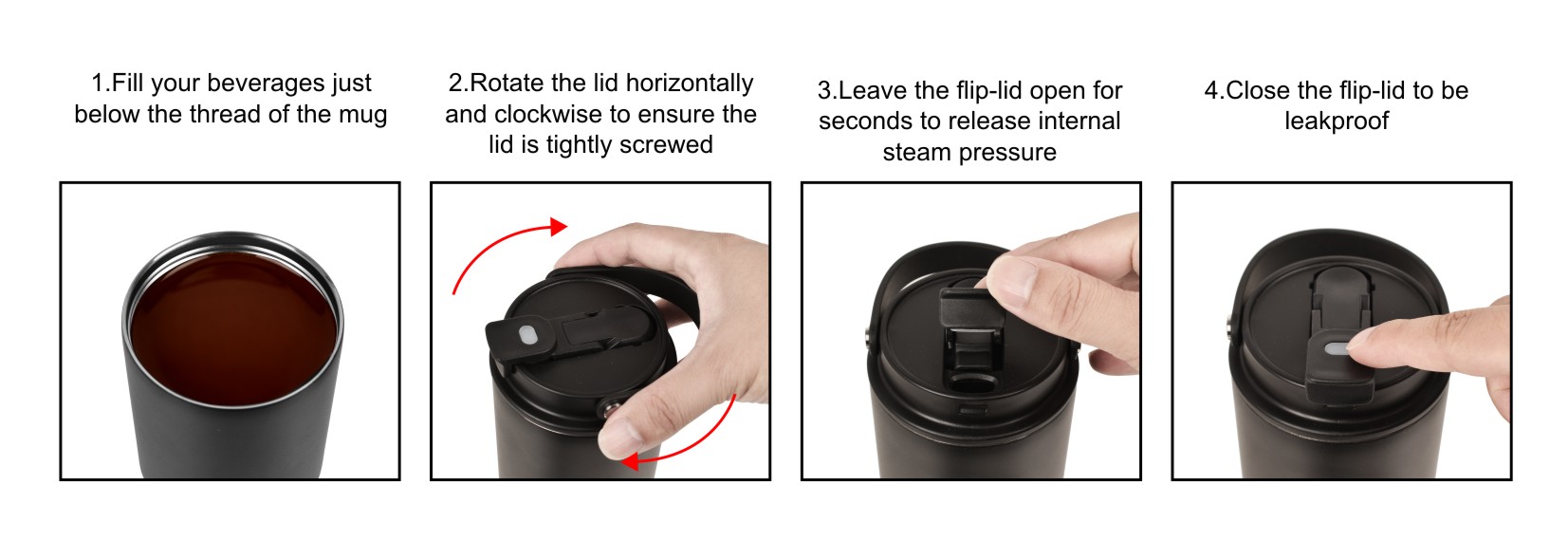 1.Fill your beverages just below the thread of the mug

2.Rotate the lid horizontally and clockwise to ensure the lid is tightly screwed

3.Leave the flip-lid open for seconds to release internal steam pressure

4.Close the flip-lid to be leakproof