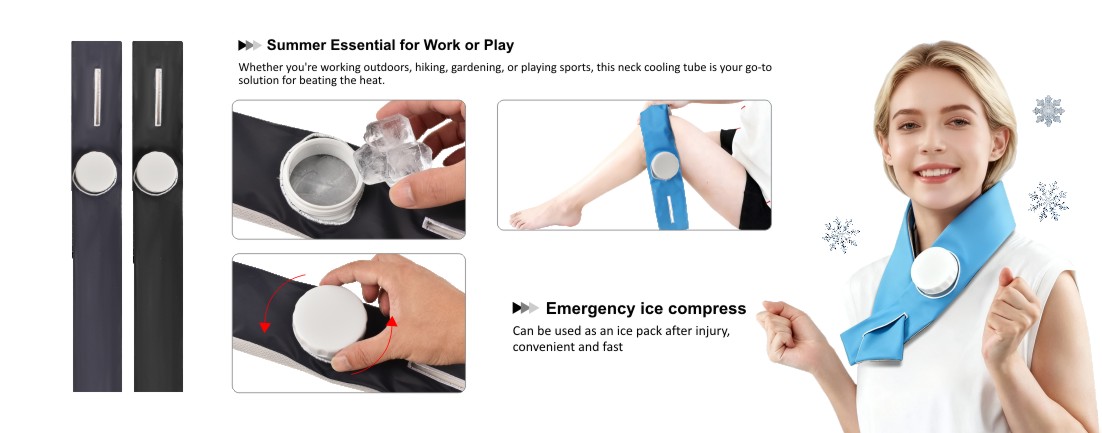 Summer Essential for Work or Play

Whether you're working outdoors, hiking, gardening, or playing sports, this neck cooling tube is your go-to solution for beating the heat.

Emergency ice compress

Can be used as an ice pack after injury, convenient and fast